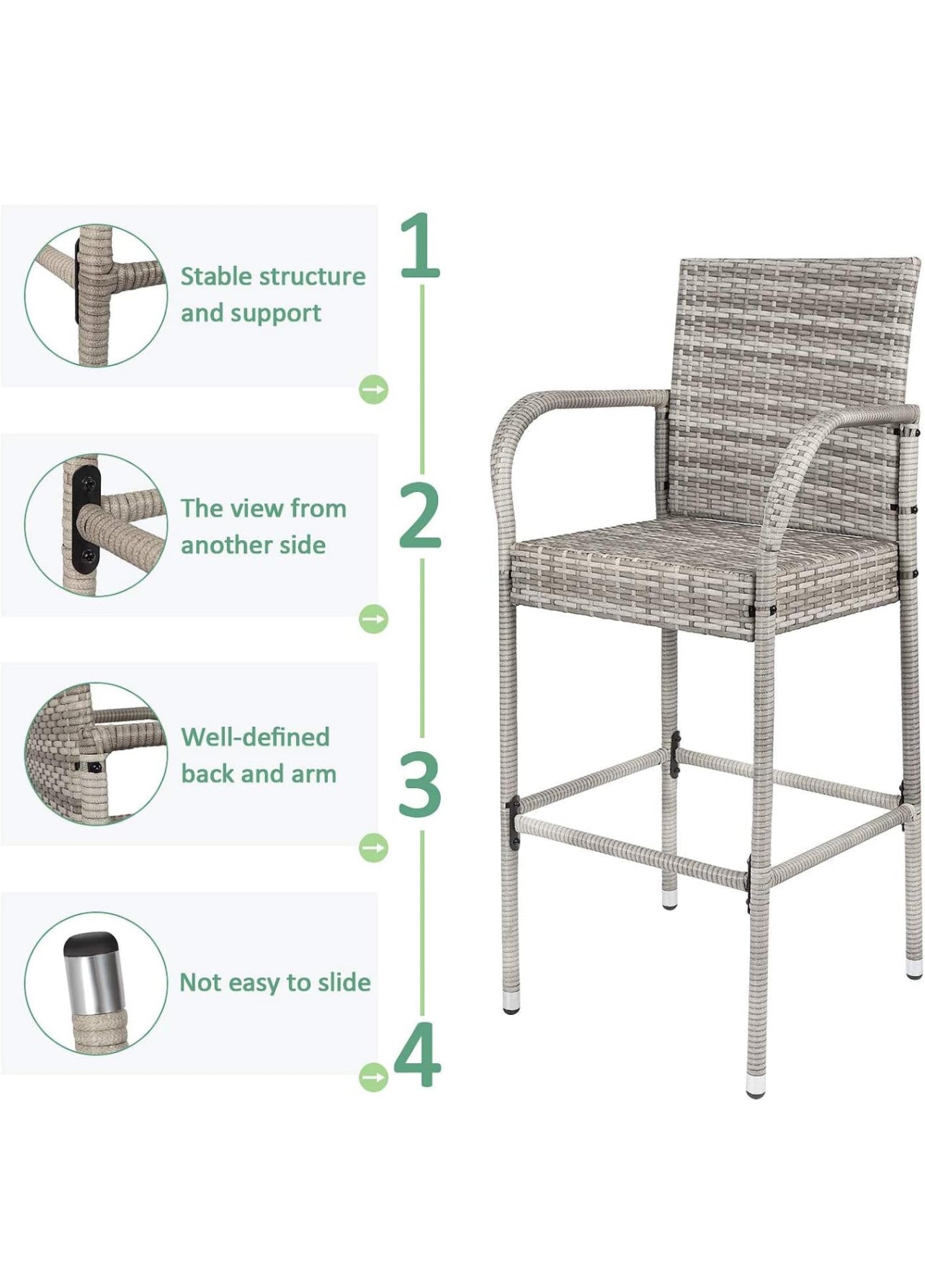 Stable structure and support

1

The view from another side

2

Well-defined back and arm

3

Not easy to slide

4