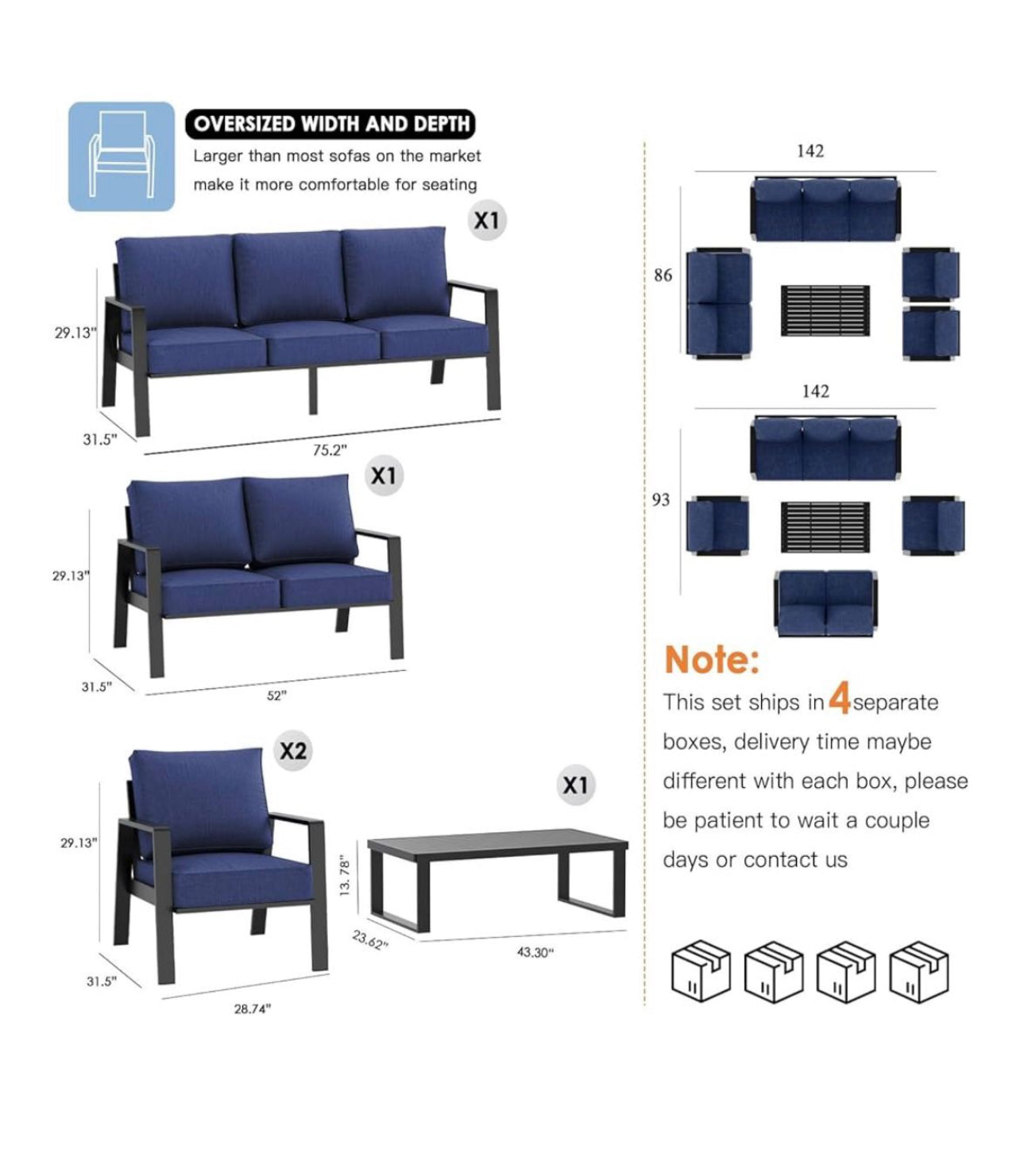 OVERSIZED WIDTH AND DEPTH
Larger than most sofas on the market make it more comfortable for seating

X1
29.13"
31.5"
75.2"

X1
29.13"
31.5"
52"

X2
29.13"
31.5"
28.74"

X1
13.78"
23.62"
43.30"

142
86

142
93

Note:
This set ships in 4 separate boxes, delivery time maybe different with each box, please be patient to wait a couple days or contact us